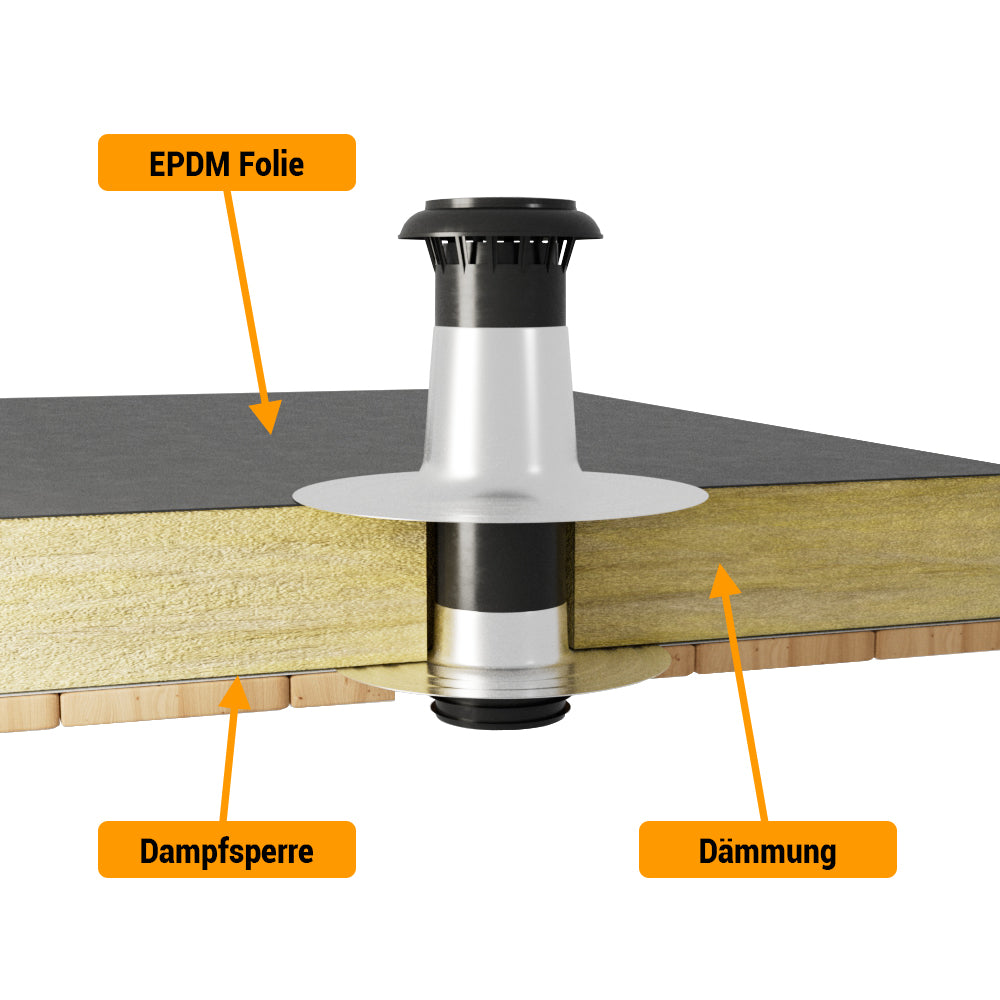 EPDM Folie

Dampfsperre

Dämmung