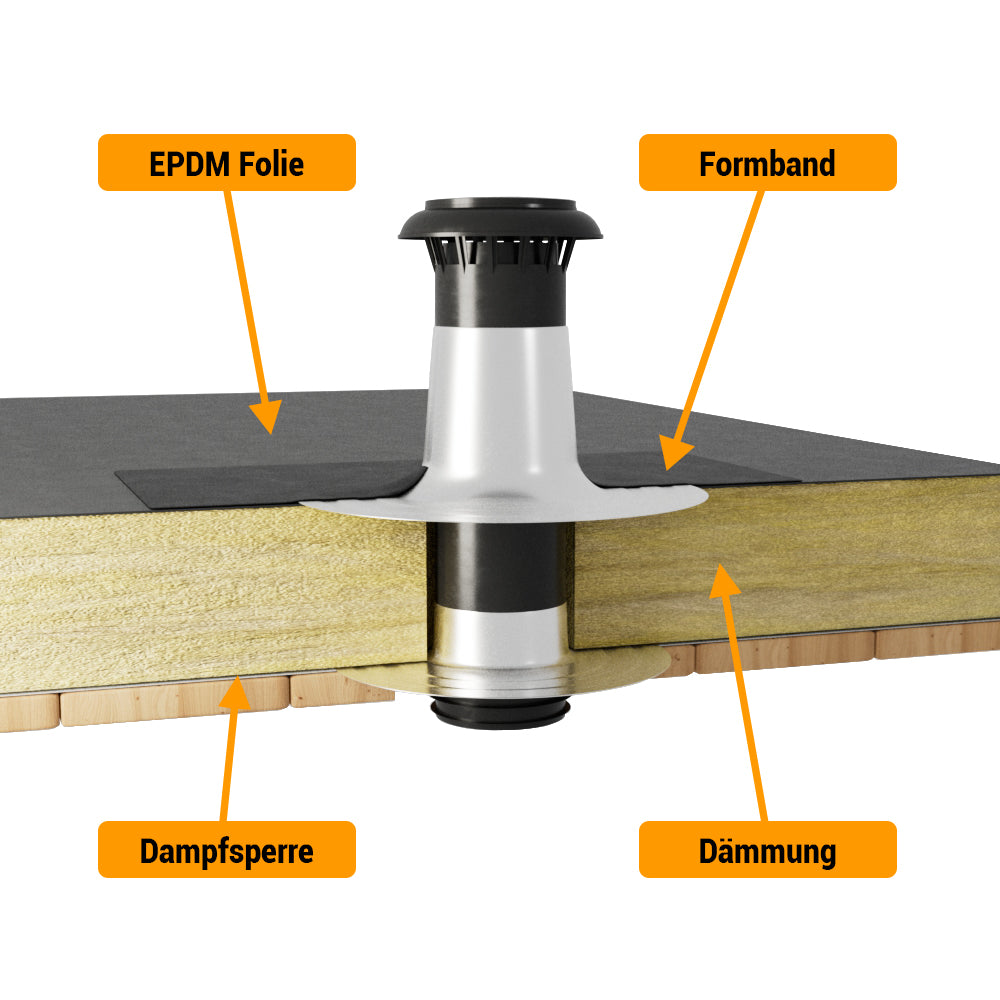 EPDM Folie

Formband

Dampfsperre

Dämmung